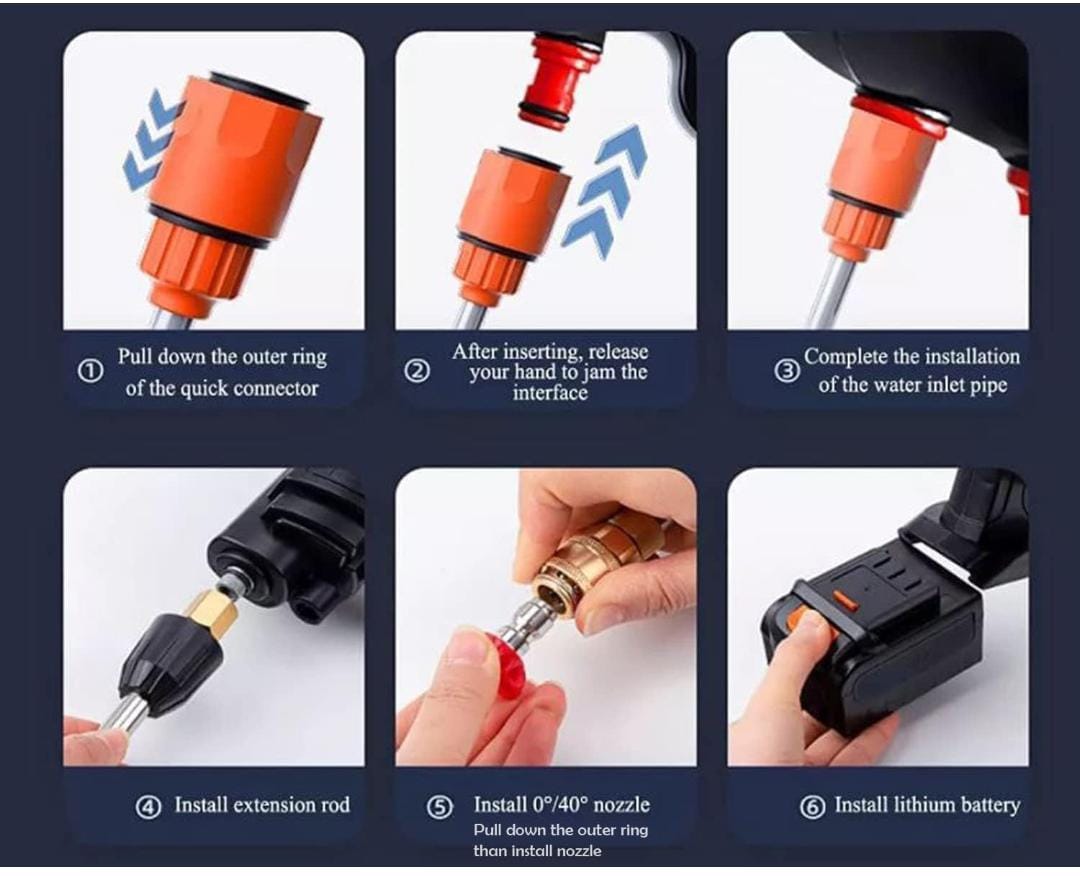 ① Pull down the outer ring of the quick connector

② After inserting, release your hand to jam the interface

③ Complete the installation of the water inlet pipe

④ Install extension rod

⑤ Install 0°/40° nozzle
Pull down the outer ring than install nozzle

⑥ Install lithium battery